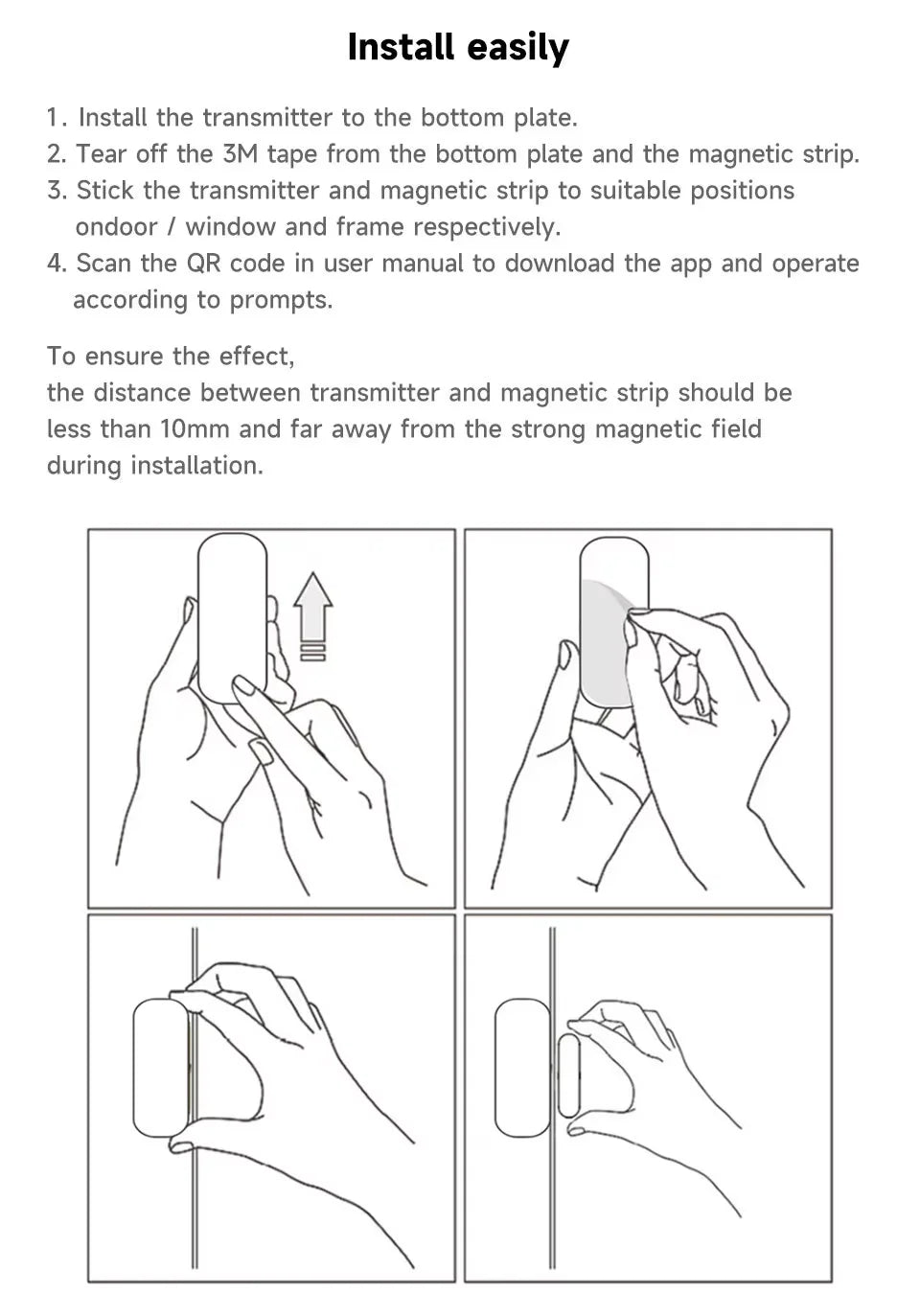 Install easily

1. Install the transmitter to the bottom plate.
2. Tear off the 3M tape from the bottom plate and the magnetic strip.
3. Stick the transmitter and magnetic strip to suitable positions ondoor / window and frame respectively.
4. Scan the QR code in user manual to download the app and operate according to prompts.

To ensure the effect,
the distance between transmitter and magnetic strip should be less than 10mm and far away from the strong magnetic field during installation.